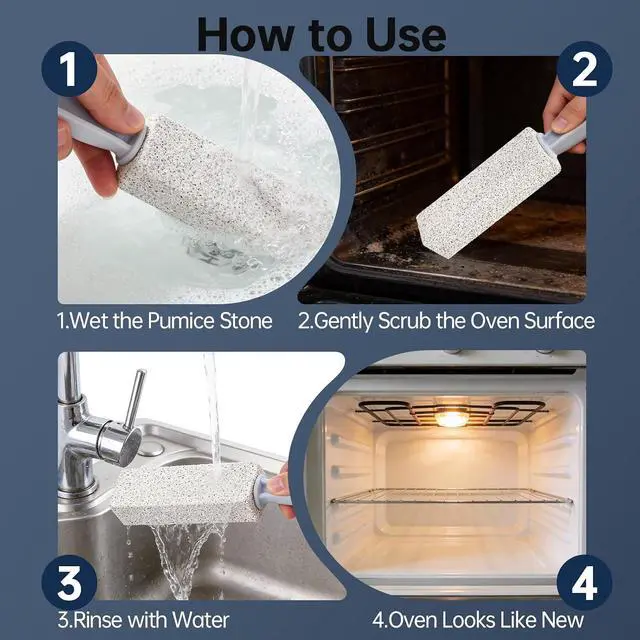 How to Use

1

2

1.Wet the Pumice Stone

2.Gently Scrub the Oven Surface

3

4

3.Rinse with Water

4.Oven Looks Like New