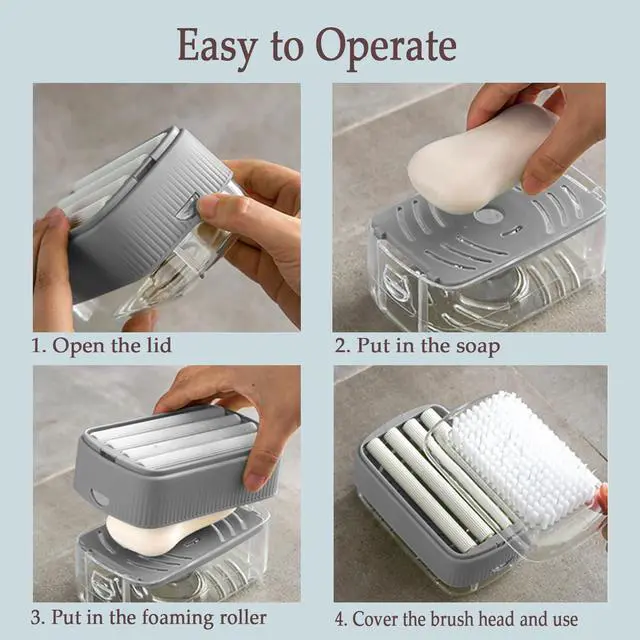 Easy to Operate

1. Open the lid

2. Put in the soap

3. Put in the foaming roller

4. Cover the brush head and use