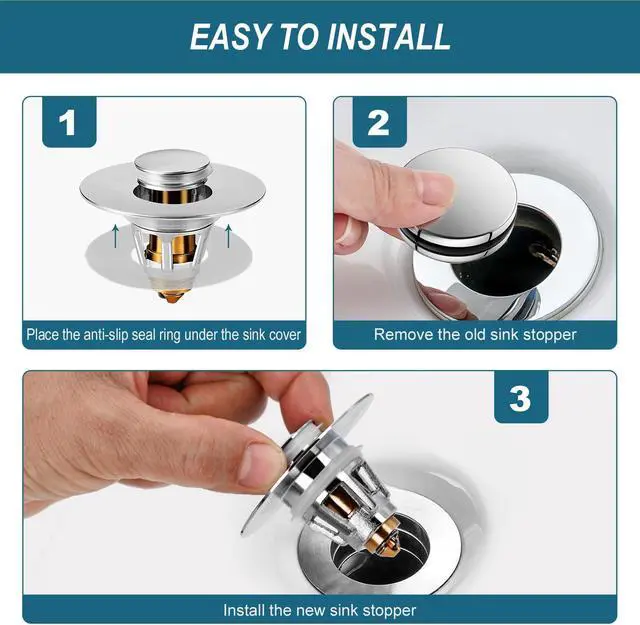 EASY TO INSTALL

1

Place the anti-slip seal ring under the sink cover

2

Remove the old sink stopper

3

Install the new sink stopper