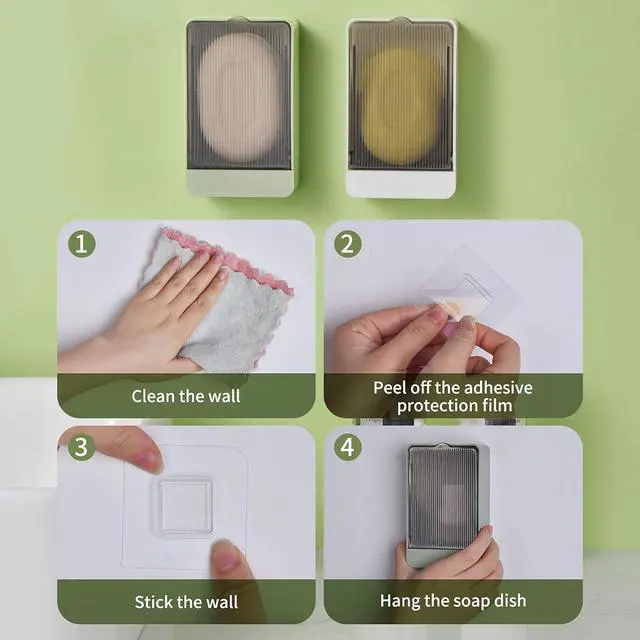 1
Clean the wall

2
Peel off the adhesive protection film

3
Stick the wall

4
Hang the soap dish