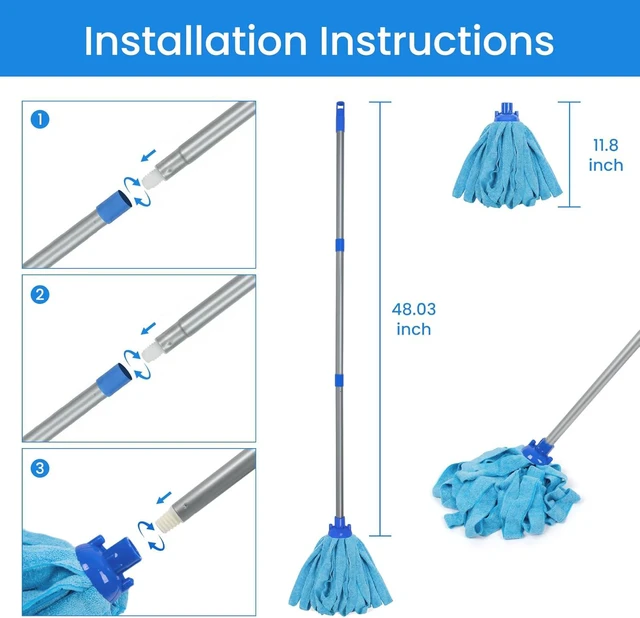 Installation Instructions

1

2

3

48.03 inch

11.8 inch