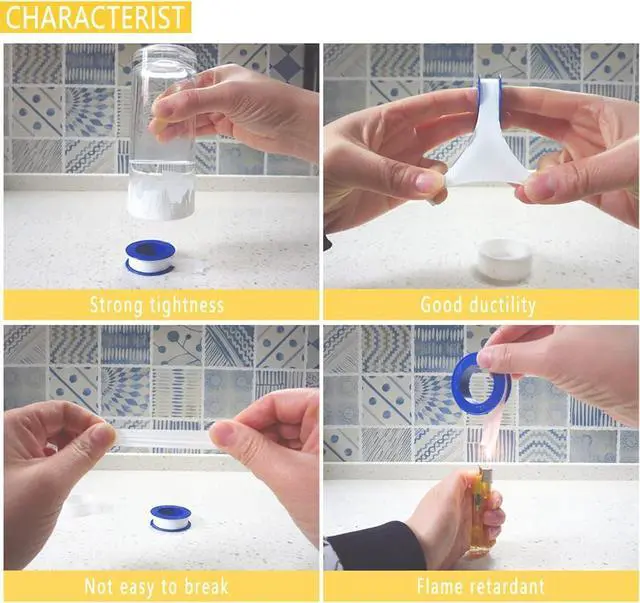 CHARACTERIST

Strong tightness

Good ductility

Not easy to break

Flame retardant