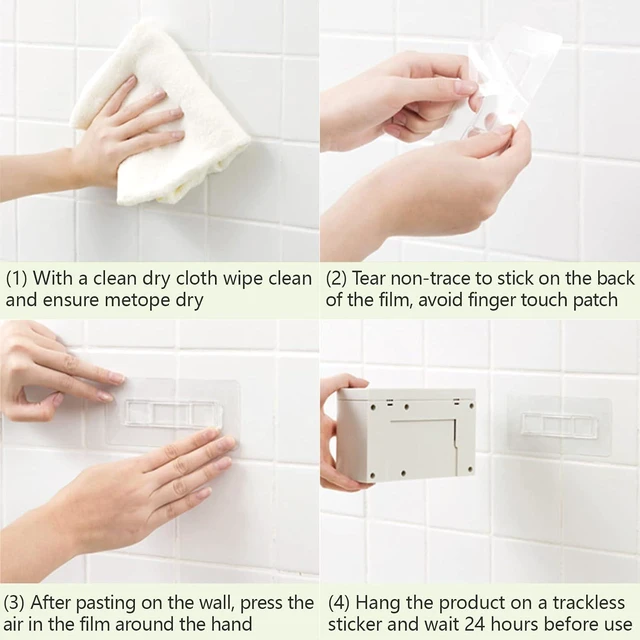 (1) With a clean dry cloth wipe clean and ensure metope dry

(2) Tear non-trace to stick on the back of the film, avoid finger touch patch

(3) After pasting on the wall, press the air in the film around the hand

(4) Hang the product on a trackless sticker and wait 24 hours before use