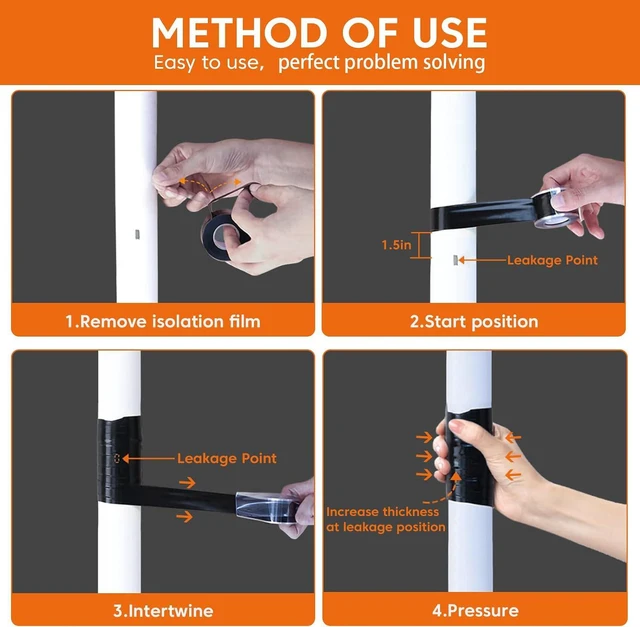 METHOD OF USE
Easy to use, perfect problem solving

1.Remove isolation film

1.5in
Leakage Point
2.Start position

Leakage Point
3.Intertwine

Increase thickness at leakage position
4.Pressure