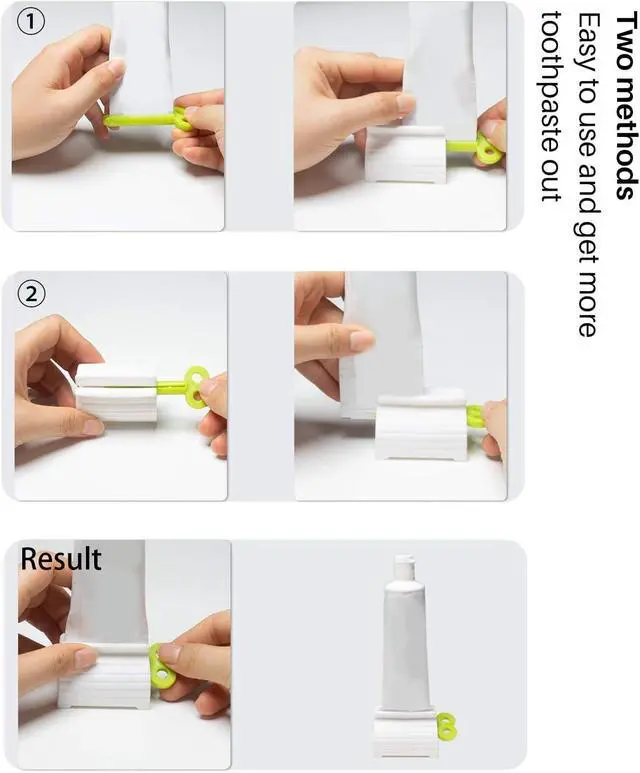 Two methods
Easy to use and get more toothpaste out

①

②

Result