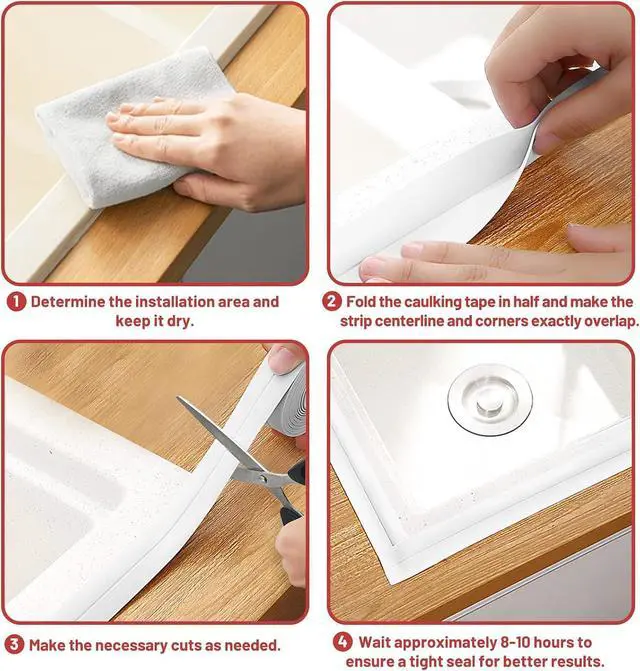 1 Determine the installation area and keep it dry.

2 Fold the caulking tape in half and make the strip centerline and corners exactly overlap.

3 Make the necessary cuts as needed.

4 Wait approximately 8-10 hours to ensure a tight seal for better results.