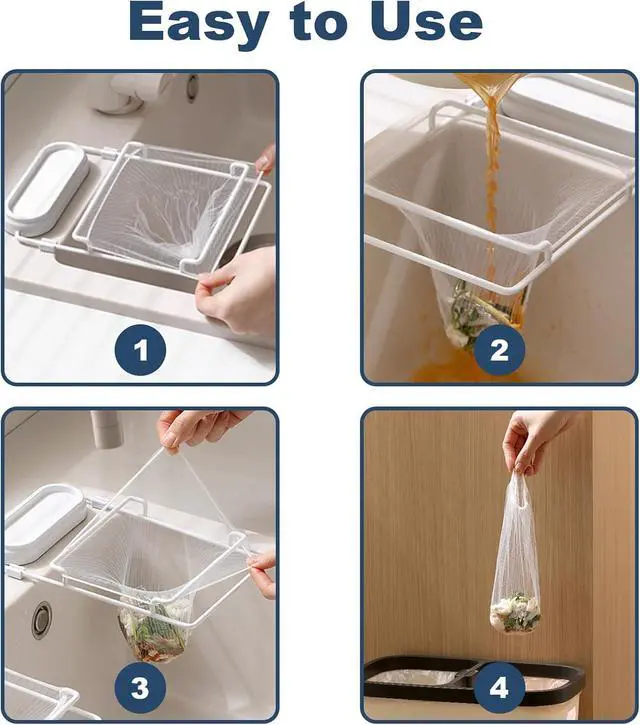 Easy to Use

1

2

3

4