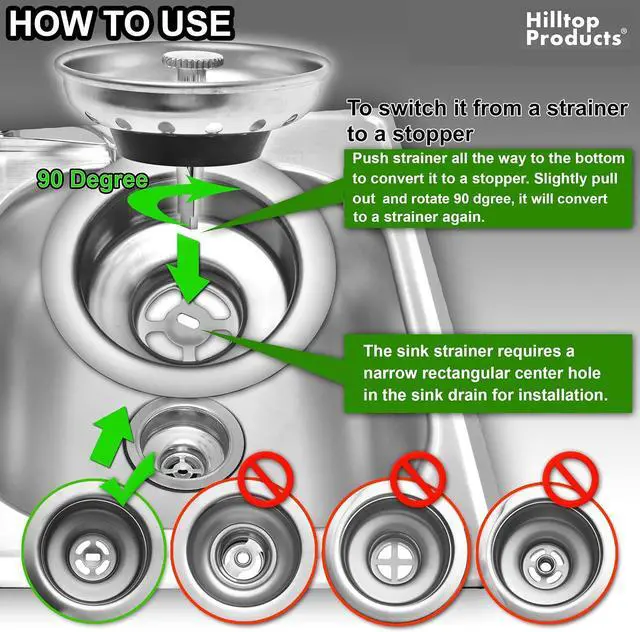 HOW TO USE

Hilltop Products®

To switch it from a strainer to a stopper

90 Degree

Push strainer all the way to the bottom to convert it to a stopper. Slightly pull out and rotate 90 dgree, it will convert to a strainer again.

The sink strainer requires a narrow rectangular center hole in the sink drain for installation.