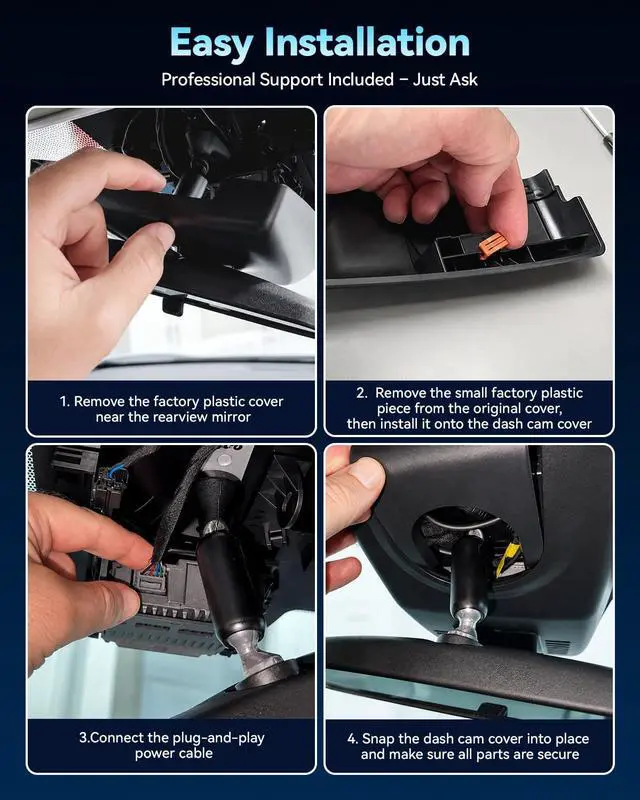 Easy Installation

Professional Support Included – Just Ask

1. Remove the factory plastic cover near the rearview mirror

2. Remove the small factory plastic piece from the original cover, then install it onto the dash cam cover

3.Connect the plug-and-play power cable

4. Snap the dash cam cover into place and make sure all parts are secure