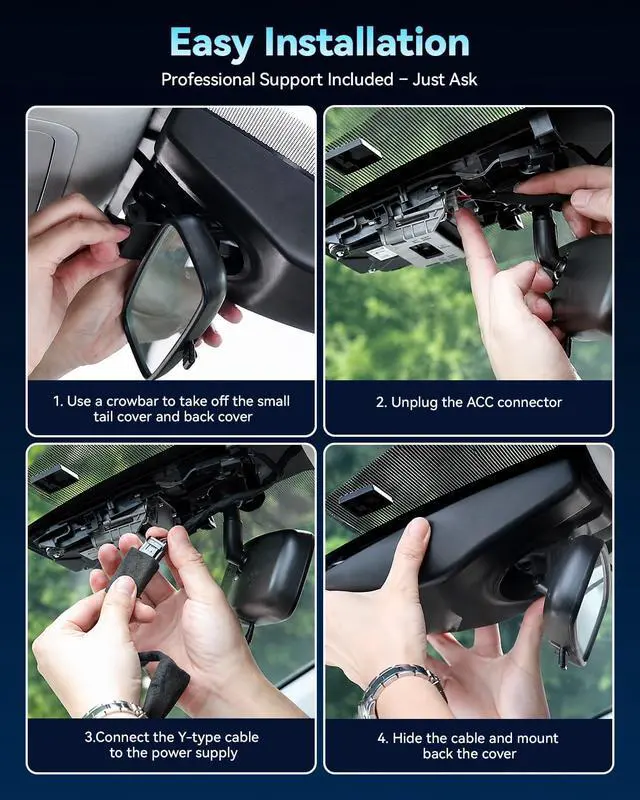 Easy Installation

Professional Support Included – Just Ask

1. Use a crowbar to take off the small tail cover and back cover

2. Unplug the ACC connector

3.Connect the Y-type cable to the power supply

4. Hide the cable and mount back the cover