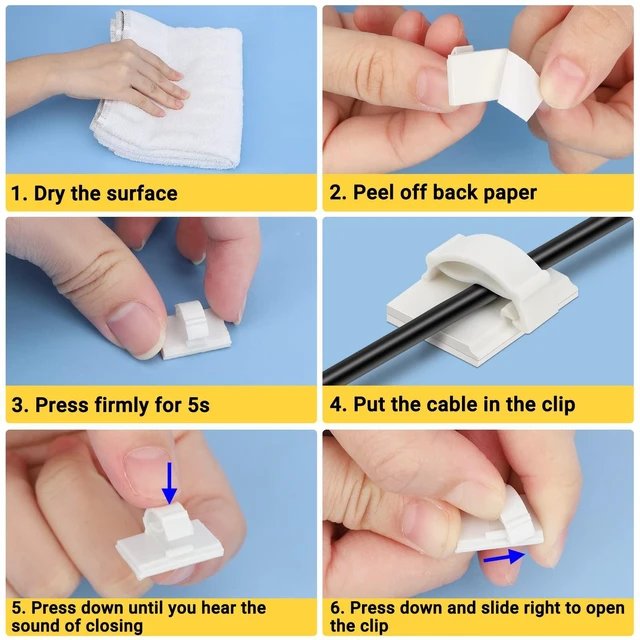 1. Dry the surface

2. Peel off back paper

3. Press firmly for 5s

4. Put the cable in the clip

5. Press down until you hear the sound of closing

6. Press down and slide right to open the clip