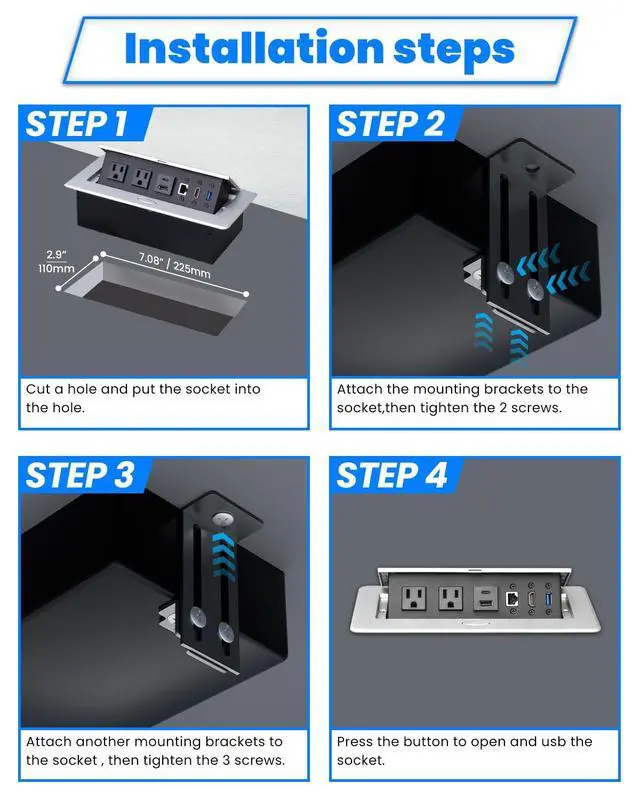 Installation steps

STEP 1

2.9"
110mm

7.08" | 225mm

Cut a hole and put the socket into the hole.

STEP 2

Attach the mounting brackets to the socket,then tighten the 2 screws.

STEP 3

Attach another mounting brackets to the socket , then tighten the 3 screws.

STEP 4

Press the button to open and usb the socket.