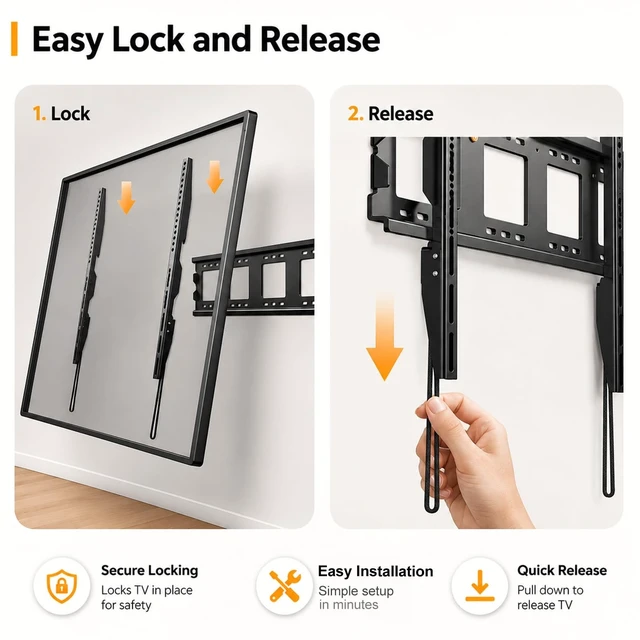 Easy Lock and Release

1. Lock

2. Release

Secure Locking
Locks TV in place for safety

Easy Installation
Simple setup in minutes

Quick Release
Pull down to release TV