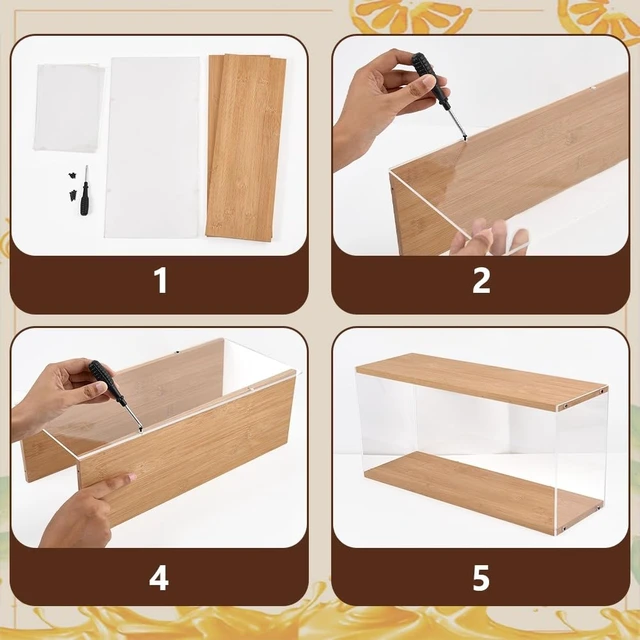 1

2

4

5