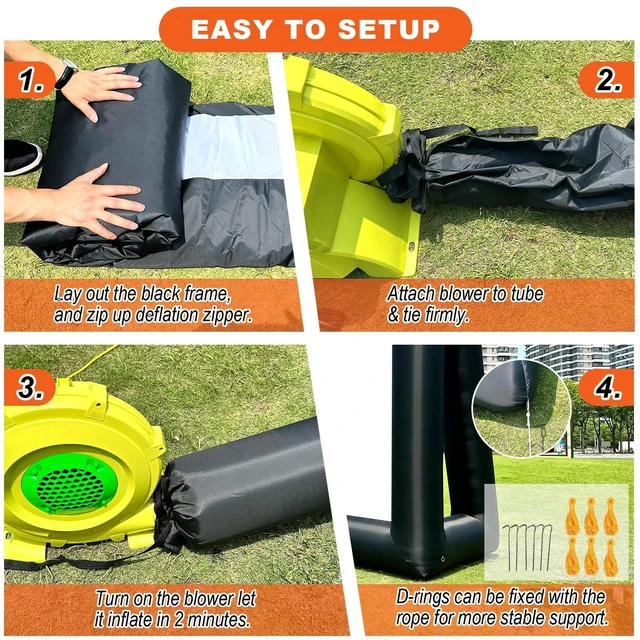 EASY TO SETUP

1.

Lay out the black frame, and zip up deflation zipper.

2.

Attach blower to tube & tie firmly.

3.

Turn on the blower let it inflate in 2 minutes.

4.

D-rings can be fixed with the rope for more stable support.