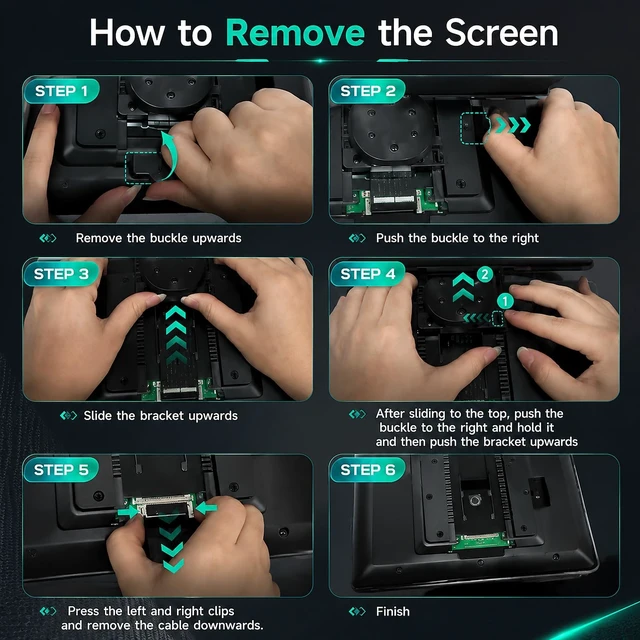 How to Remove the Screen

STEP 1

Remove the buckle upwards

STEP 2

Push the buckle to the right

STEP 3

Slide the bracket upwards

STEP 4

2

1

After sliding to the top, push the buckle to the right and hold it and then push the bracket upwards

STEP 5

Press the left and right clips and remove the cable downwards.

STEP 6

Finish