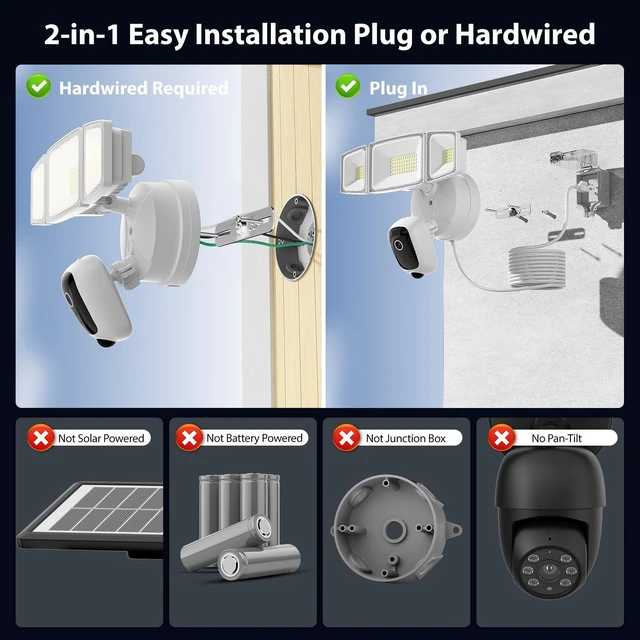 2-in-1 Easy Installation Plug or Hardwired

Hardwired Required

Plug In

Not Solar Powered

Not Battery Powered

Not Junction Box

No Pan-Tilt