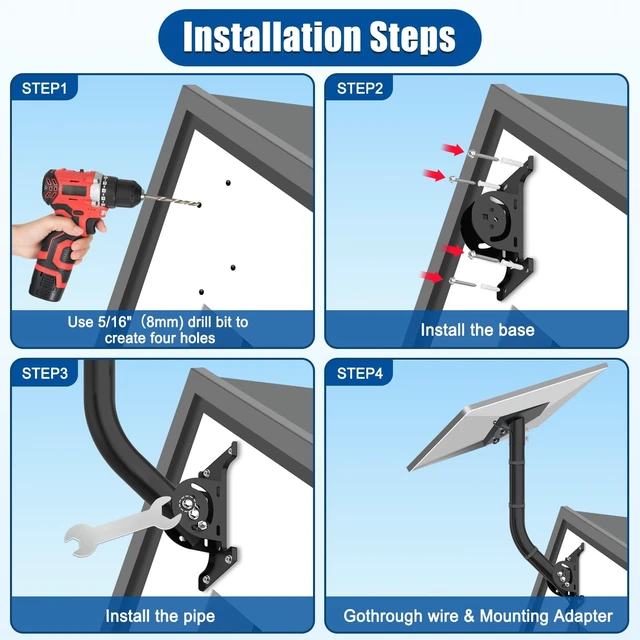 Installation Steps

STEP1

Use 5/16" (8mm) drill bit to create four holes

STEP2

Install the base

STEP3

Install the pipe

STEP4

Gothrough wire & Mounting Adapter