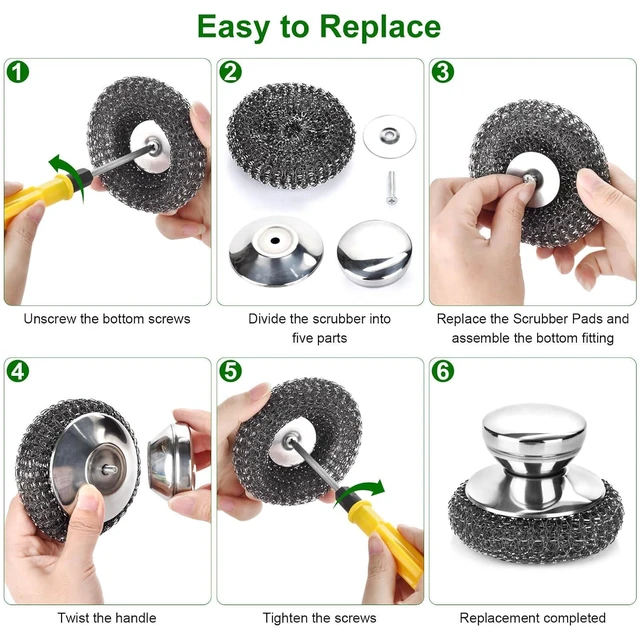 Easy to Replace

1

Unscrew the bottom screws

2

Divide the scrubber into five parts

3

Replace the Scrubber Pads and assemble the bottom fitting

4

Twist the handle

5

Tighten the screws

6

Replacement completed