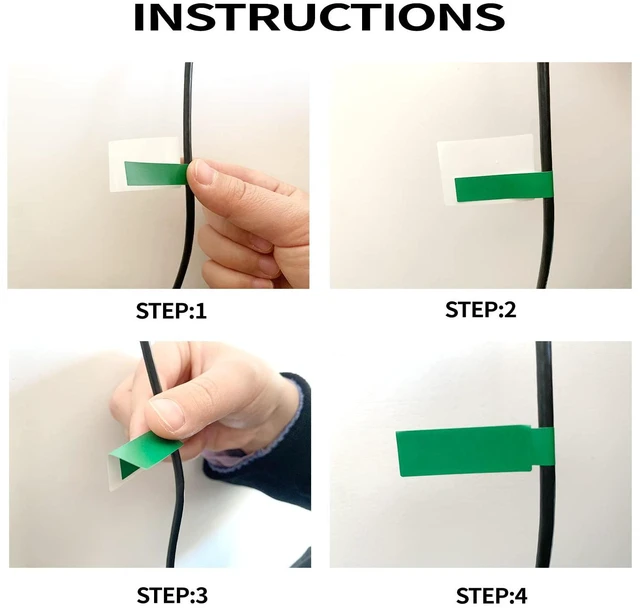 INSTRUCTIONS

STEP:1

STEP:2

STEP:3

STEP:4