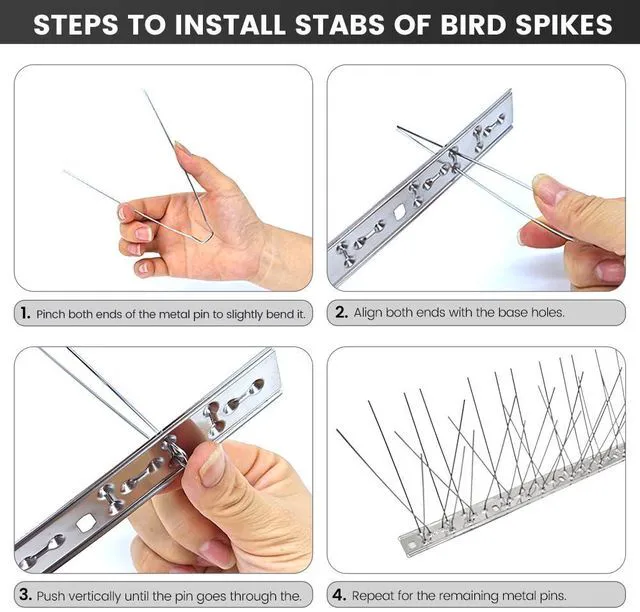 STEPS TO INSTALL STABS OF BIRD SPIKES

1. Pinch both ends of the metal pin to slightly bend it.

2. Align both ends with the base holes.

3. Push vertically until the pin goes through the.

4. Repeat for the remaining metal pins.