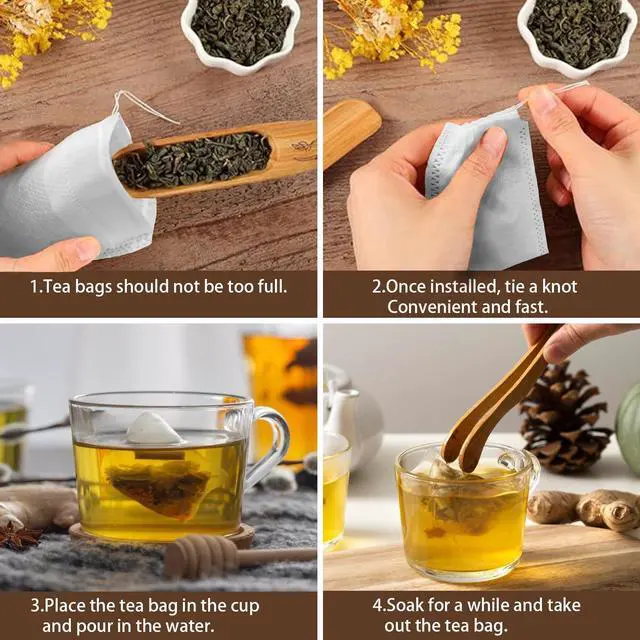 1.Tea bags should not be too full.

2.Once installed, tie a knot Convenient and fast.

3.Place the tea bag in the cup and pour in the water.

4.Soak for a while and take out the tea bag.