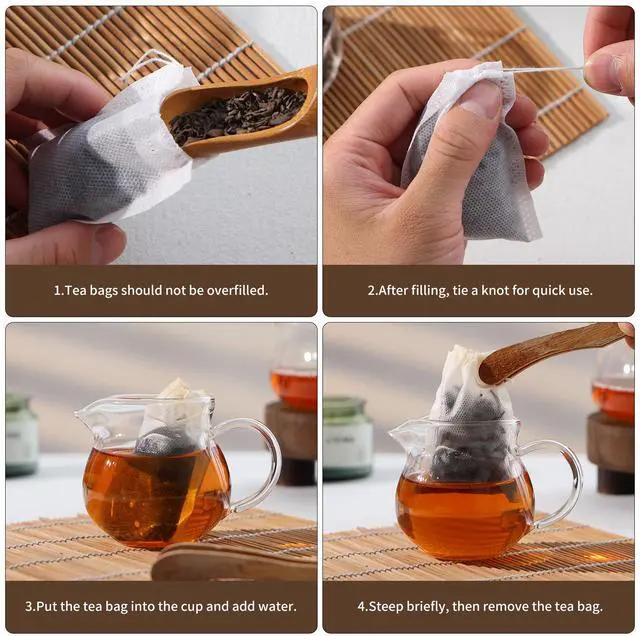 1.Tea bags should not be overfilled.

2.After filling, tie a knot for quick use.

3.Put the tea bag into the cup and add water.

4.Steep briefly, then remove the tea bag.