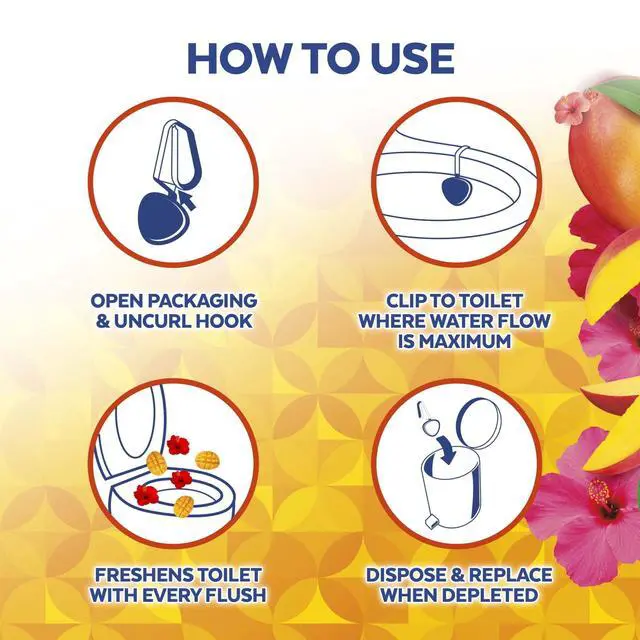 HOW TO USE

OPEN PACKAGING & UNCURL HOOK

CLIP TO TOILET WHERE WATER FLOW IS MAXIMUM

FRESHENS TOILET WITH EVERY FLUSH

DISPOSE & REPLACE WHEN DEPLETED