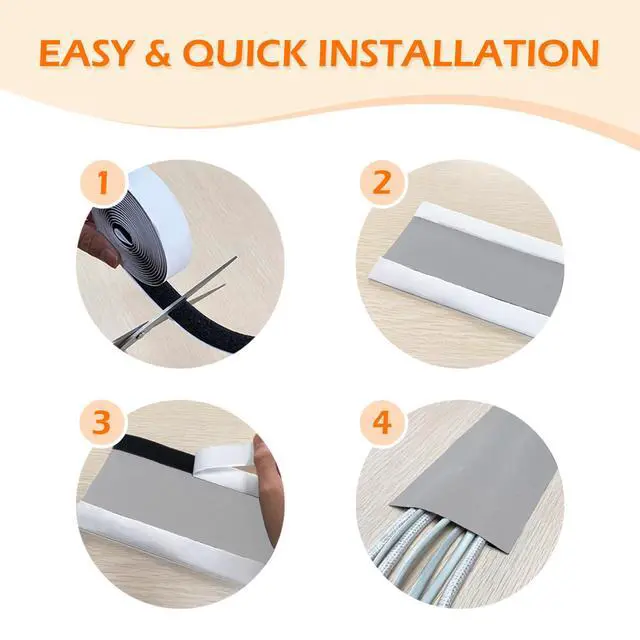 EASY & QUICK INSTALLATION

1

2

3

4