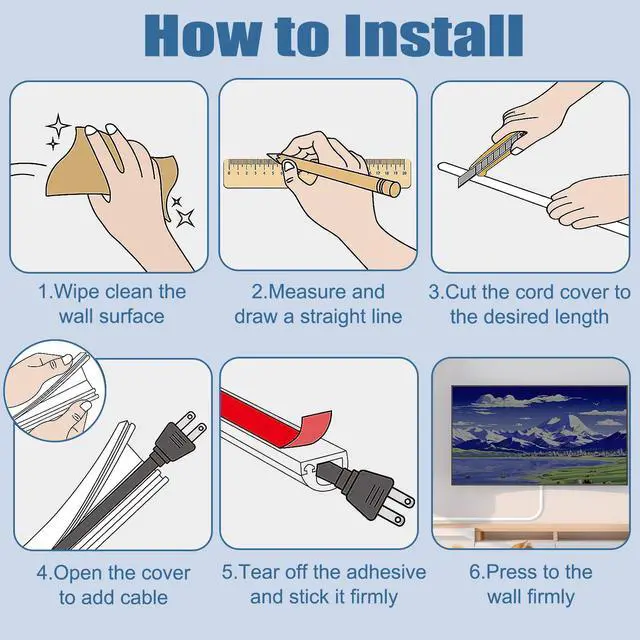 How to Install

1.Wipe clean the wall surface

2.Measure and draw a straight line

3.Cut the cord cover to the desired length

4.Open the cover to add cable

5.Tear off the adhesive and stick it firmly

6.Press to the wall firmly