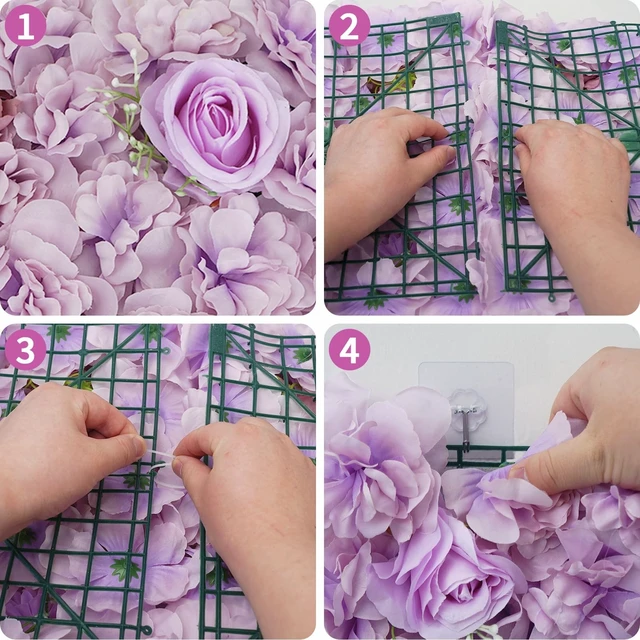 1

2

3

4