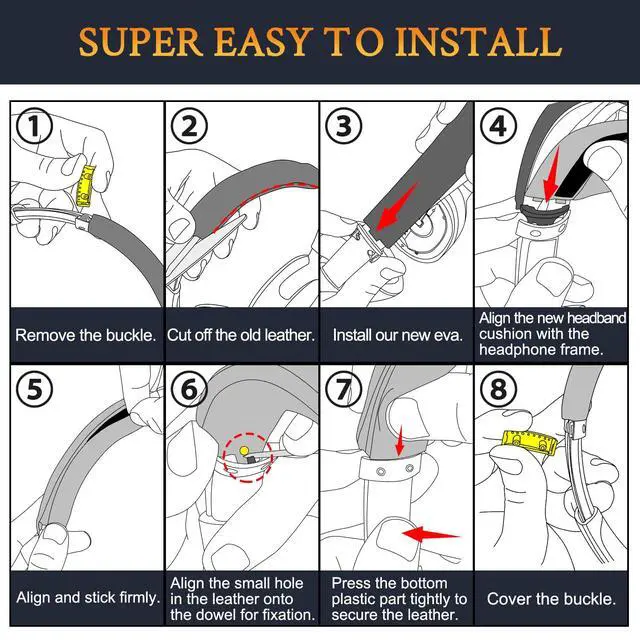 SUPER EASY TO INSTALL

1
Remove the buckle.

2
Cut off the old leather.

3
Install our new eva.

4
Align the new headband cushion with the headphone frame.

5
Align and stick firmly.

6
Align the small hole in the leather onto the dowel for fixation.

7
Press the bottom plastic part tightly to secure the leather.

8
Cover the buckle.