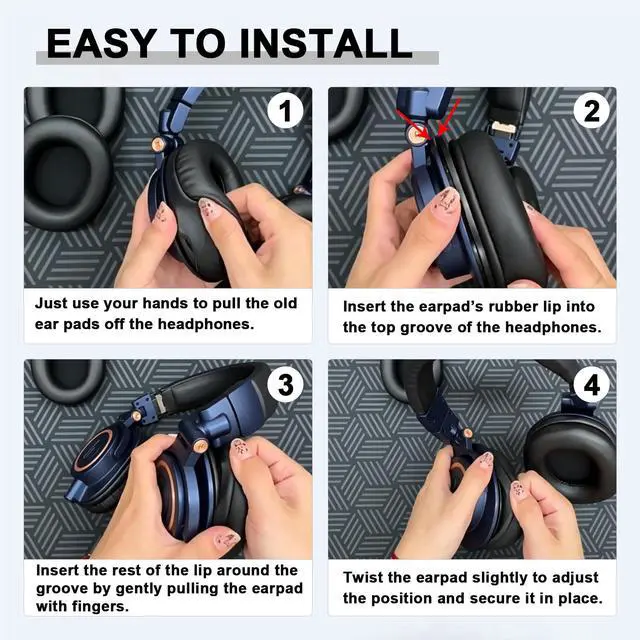 EASY TO INSTALL

1

Just use your hands to pull the old ear pads off the headphones.

2

Insert the earpad's rubber lip into the top groove of the headphones.

3

Insert the rest of the lip around the groove by gently pulling the earpad with fingers.

4

Twist the earpad slightly to adjust the position and secure it in place.