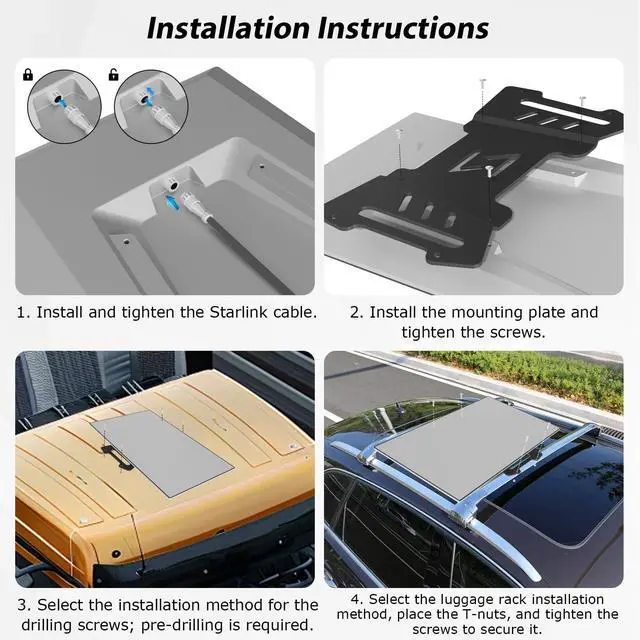 Installation Instructions

1. Install and tighten the Starlink cable.

2. Install the mounting plate and tighten the screws.

3. Select the installation method for the drilling screws; pre-drilling is required.

4. Select the luggage rack installation method, place the T-nuts, and tighten the screws to secure it.