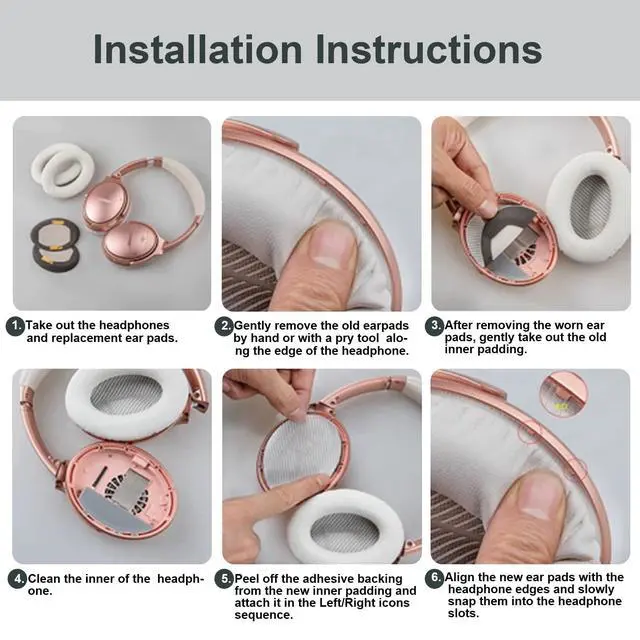 Installation Instructions

1. Take out the headphones and replacement ear pads.

2. Gently remove the old earpads by hand or with a pry tool along the edge of the headphone.

3. After removing the worn ear pads, gently take out the old inner padding.

4. Clean the inner of the headphone.

5. Peel off the adhesive backing from the new inner padding and attach it in the Left/Right icons sequence.

6. Align the new ear pads with the headphone edges and slowly snap them into the headphone slots.