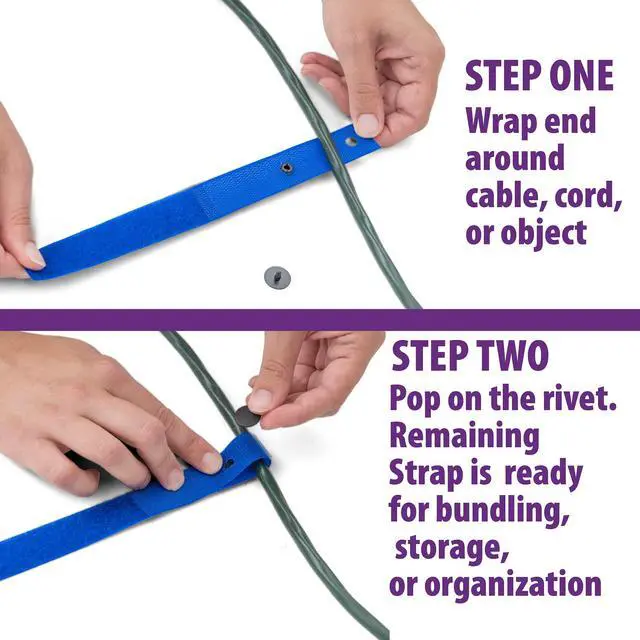 STEP ONE
Wrap end around cable, cord, or object

STEP TWO
Pop on the rivet. Remaining Strap is ready for bundling, storage, or organization