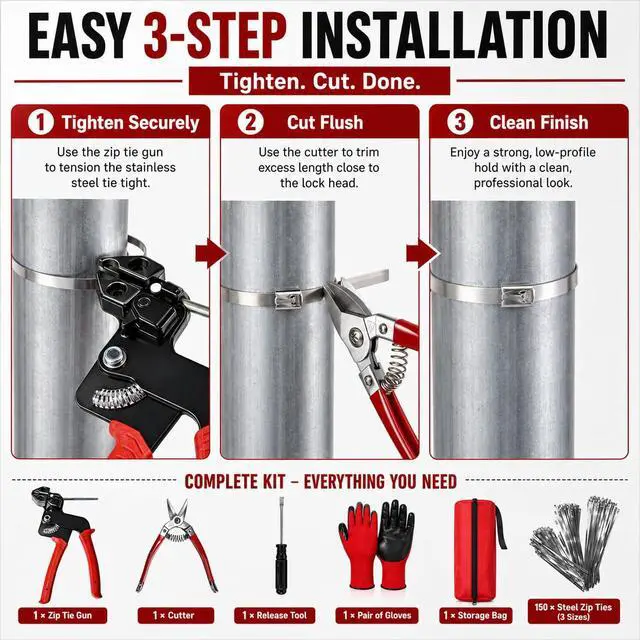 EASY 3-STEP INSTALLATION

Tighten. Cut. Done.

1 Tighten Securely

Use the zip tie gun to tension the stainless steel tie tight.

2 Cut Flush

Use the cutter to trim excess length close to the lock head.

3 Clean Finish

Enjoy a strong, low-profile hold with a clean, professional look.

COMPLETE KIT – EVERYTHING YOU NEED

1 × Zip Tie Gun

1 × Cutter

1 × Release Tool

1 × Pair of Gloves

1 × Storage Bag

150 × Steel Zip Ties (3 Sizes)