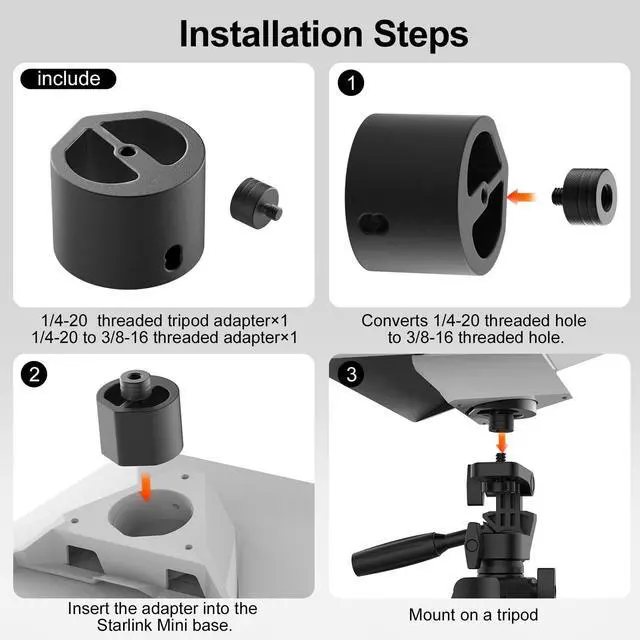 Installation Steps

include

1/4-20 threaded tripod adapter×1
1/4-20 to 3/8-16 threaded adapter×1

1

Converts 1/4-20 threaded hole to 3/8-16 threaded hole.

2

Insert the adapter into the Starlink Mini base.

3

Mount on a tripod