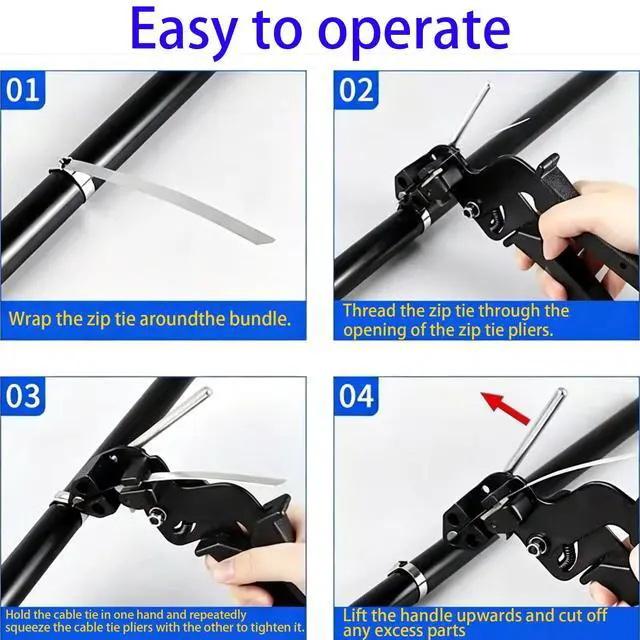 Easy to operate

01

Wrap the zip tie aroundthe bundle.

02

Thread the zip tie through the opening of the zip tie pliers.

03

Hold the cable tie in one hand and repeatedly squeeze the cable tie pliers with the other to tighten it.

04

Lift the handle upwards and cut off any excess parts