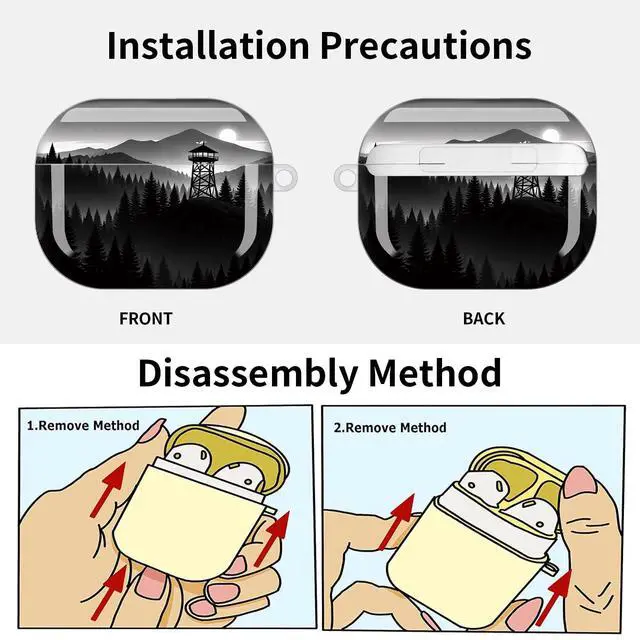 Installation Precautions

FRONT

BACK

Disassembly Method

1.Remove Method

2.Remove Method