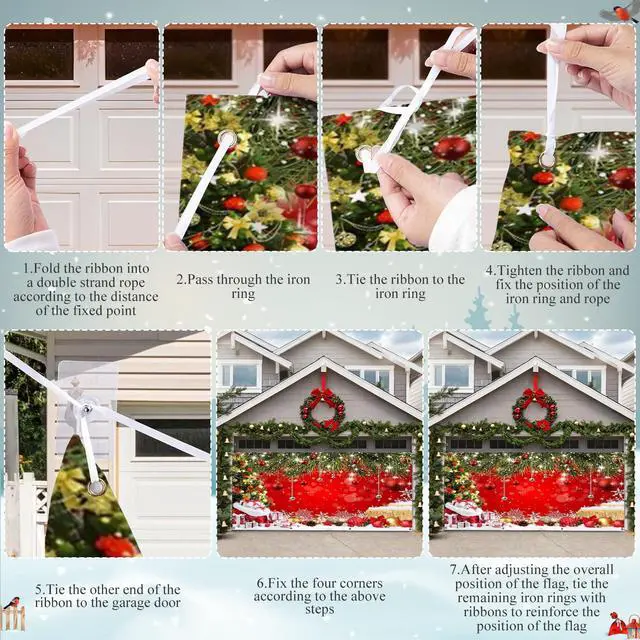 1.Fold the ribbon into a double strand rope according to the distance of the fixed point

2.Pass through the iron ring

3.Tie the ribbon to the iron ring

4.Tighten the ribbon and fix the position of the iron ring and rope

5.Tie the other end of the ribbon to the garage door

6.Fix the four corners according to the above steps

7.After adjusting the overall position of the flag, tie the remaining iron rings with ribbons to reinforce the position of the flag