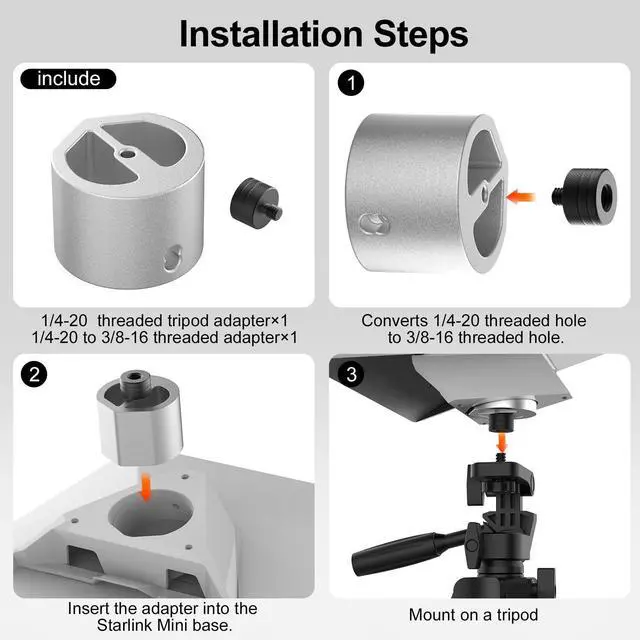 Installation Steps

include

1/4-20 threaded tripod adapter×1
1/4-20 to 3/8-16 threaded adapter×1

1

Converts 1/4-20 threaded hole to 3/8-16 threaded hole.

2

Insert the adapter into the Starlink Mini base.

3

Mount on a tripod