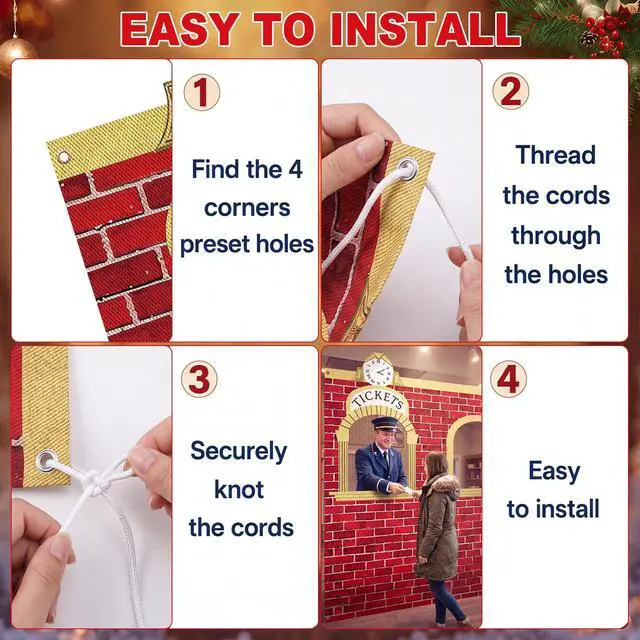 EASY TO INSTALL

1

Find the 4 corners preset holes

2

Thread the cords through the holes

3

Securely knot the cords

TICKETS

4

Easy to install