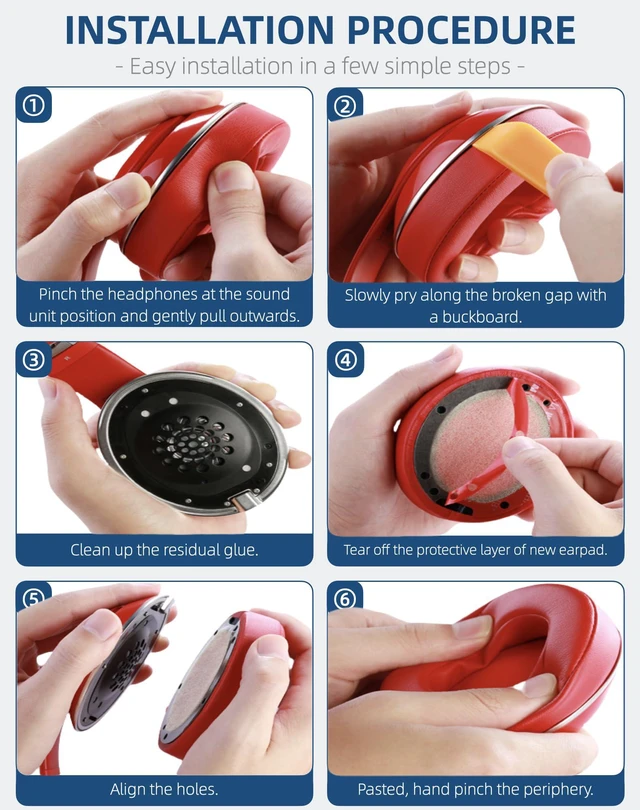 INSTALLATION PROCEDURE
- Easy installation in a few simple steps -

①
Pinch the headphones at the sound unit position and gently pull outwards.

②
Slowly pry along the broken gap with a buckboard.

③
Clean up the residual glue.

④
Tear off the protective layer of new earpad.

⑤
Align the holes.

⑥
Pasted, hand pinch the periphery.