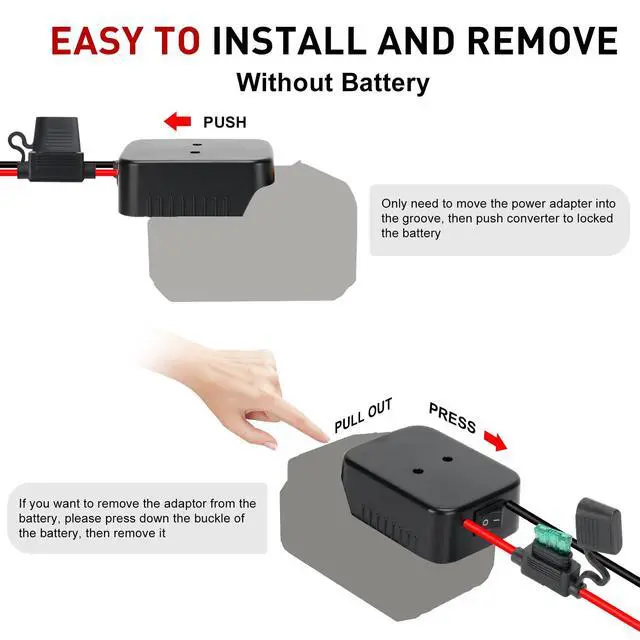 EASY TO INSTALL AND REMOVE
Without Battery

PUSH

Only need to move the power adapter into the groove, then push converter to locked the battery

PULL OUT

PRESS

If you want to remove the adaptor from the battery, please press down the buckle of the battery, then remove it