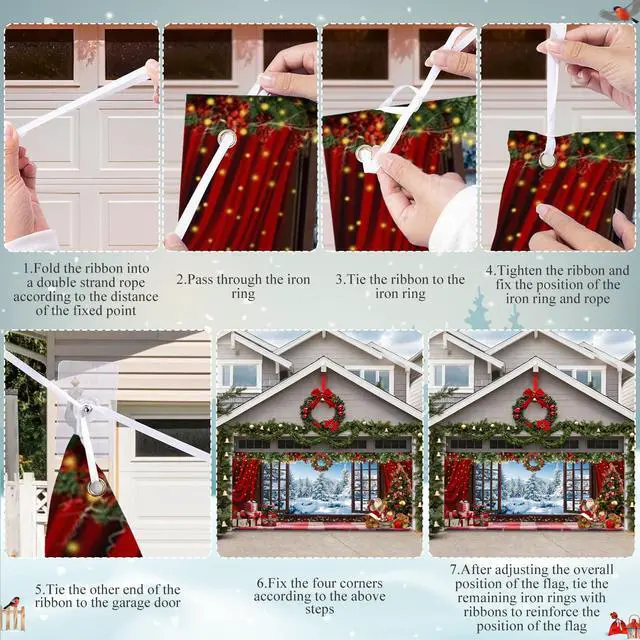 1.Fold the ribbon into a double strand rope according to the distance of the fixed point

2.Pass through the iron ring

3.Tie the ribbon to the iron ring

4.Tighten the ribbon and fix the position of the iron ring and rope

5.Tie the other end of the ribbon to the garage door

6.Fix the four corners according to the above steps

7.After adjusting the overall position of the flag, tie the remaining iron rings with ribbons to reinforce the position of the flag