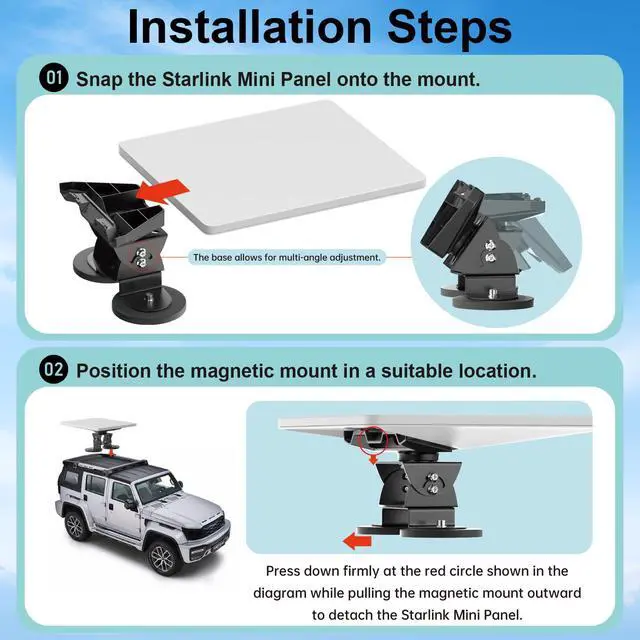 Installation Steps

01 Snap the Starlink Mini Panel onto the mount.

The base allows for multi-angle adjustment.

02 Position the magnetic mount in a suitable location.

Press down firmly at the red circle shown in the diagram while pulling the magnetic mount outward to detach the Starlink Mini Panel.