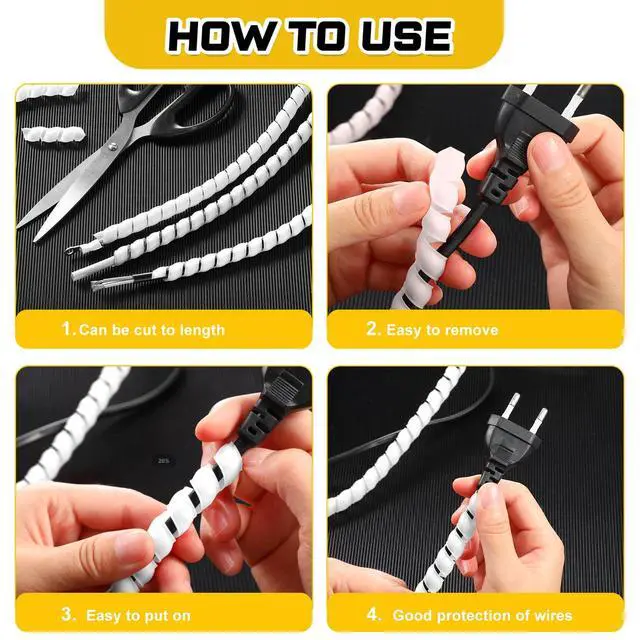 HOW TO USE

1. Can be cut to length

2. Easy to remove

3. Easy to put on

4. Good protection of wires