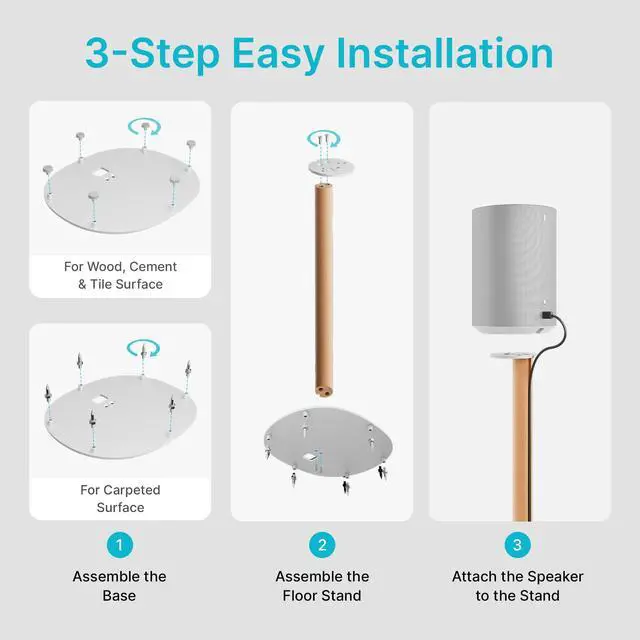 3-Step Easy Installation

For Wood, Cement & Tile Surface

For Carpeted Surface

1

Assemble the Base

2

Assemble the Floor Stand

3

Attach the Speaker to the Stand