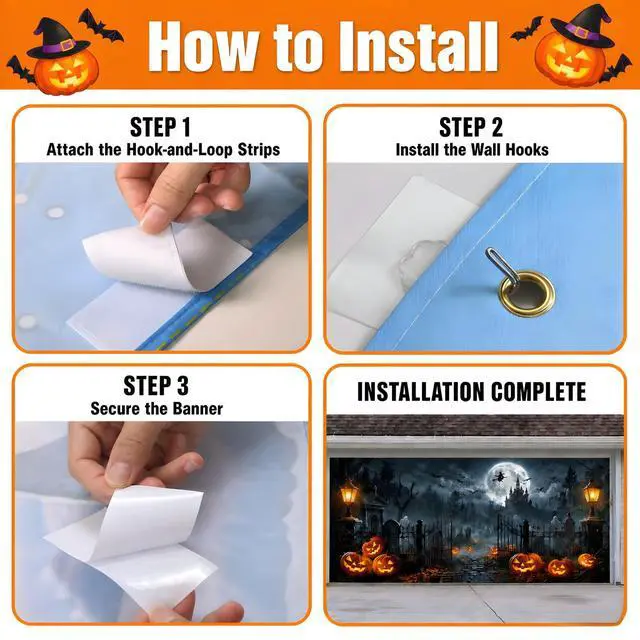 How to Install

STEP 1
Attach the Hook-and-Loop Strips

STEP 2
Install the Wall Hooks

STEP 3
Secure the Banner

INSTALLATION COMPLETE